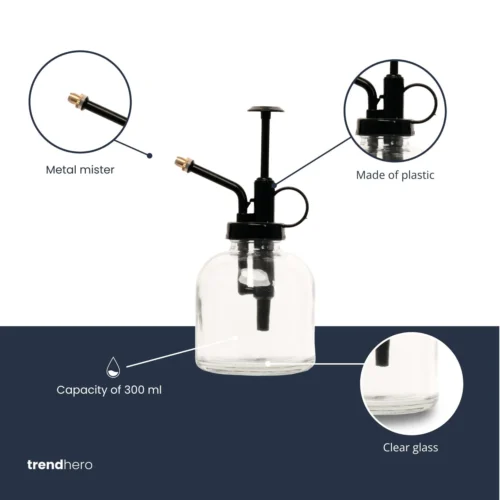 Metal mister

Made of plastic

Capacity of 300 ml

Clear glass

trendhero